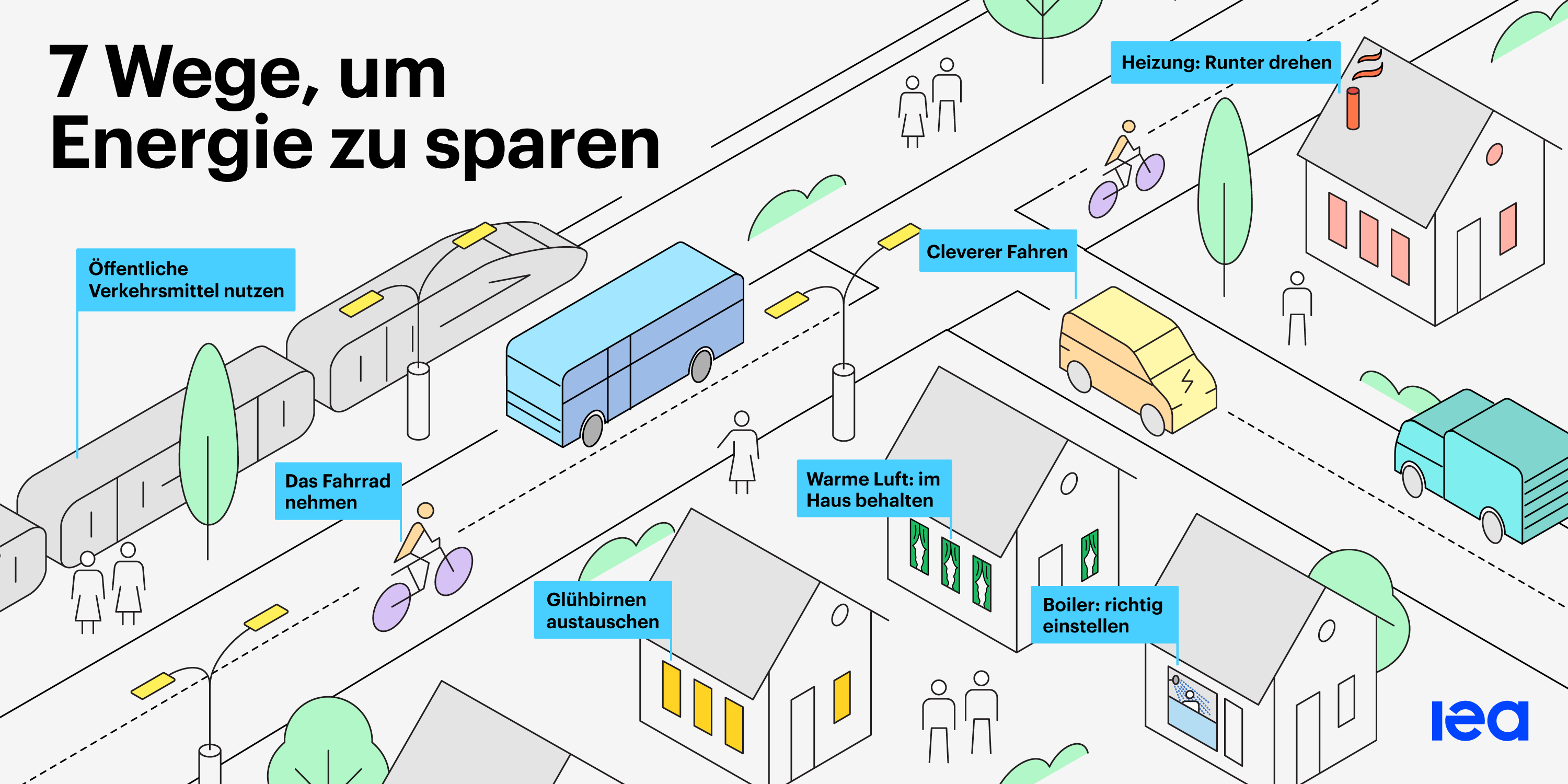 7 Wege, um Energie zu sparen

Heizung: Runter drehen

Öffentliche Verkehrsmittel nutzen

Cleverer Fahren

Das Fahrrad nehmen

Warme Luft: im Haus behalten

Glühbirnen austauschen

Boiler: richtig einstellen

iea