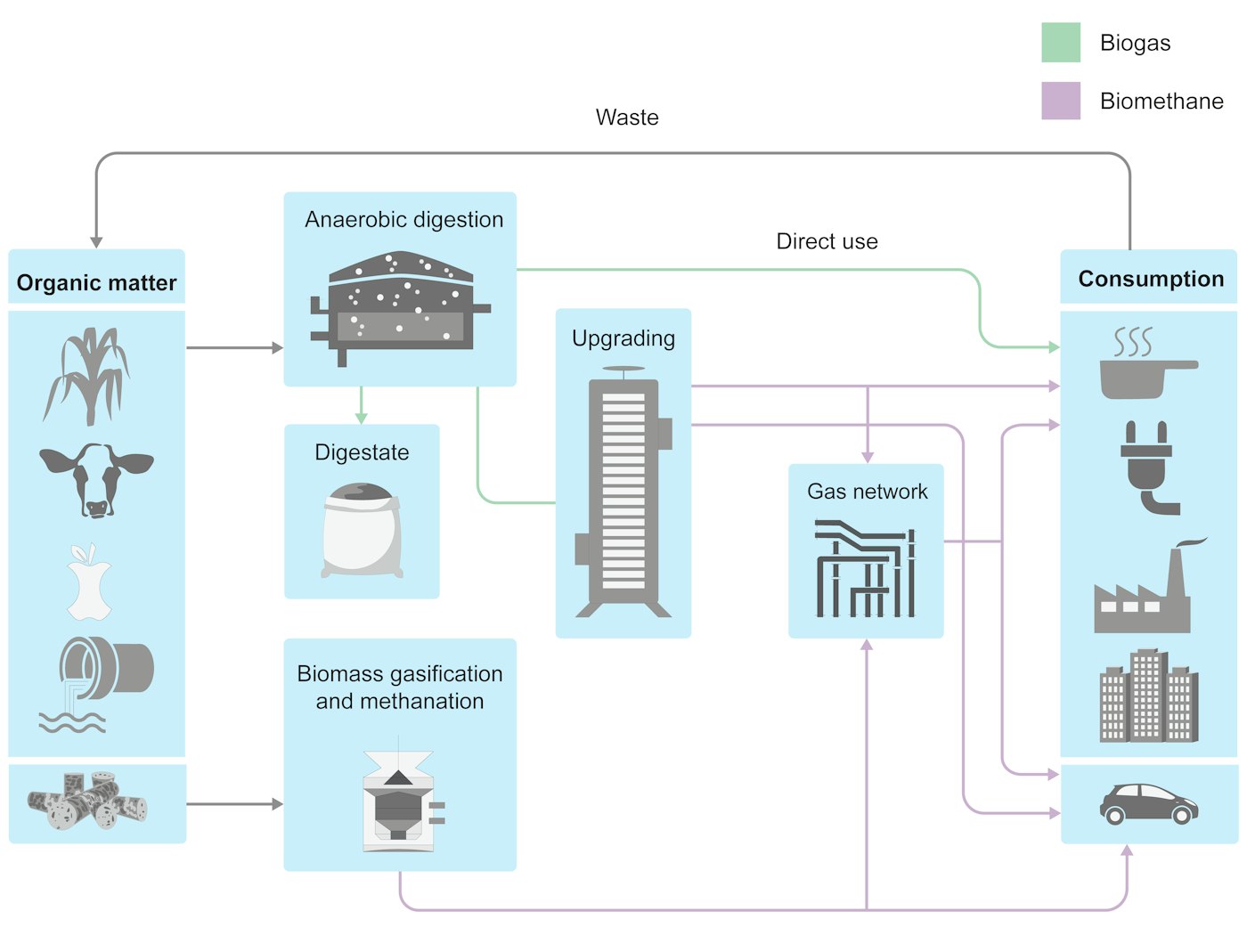 Biogas

Biomethane

Waste

Organic matter

Anaerobic digestion

Direct use

Consumption

Upgrading

Digestate

Gas network

Biomass gasification and methanation